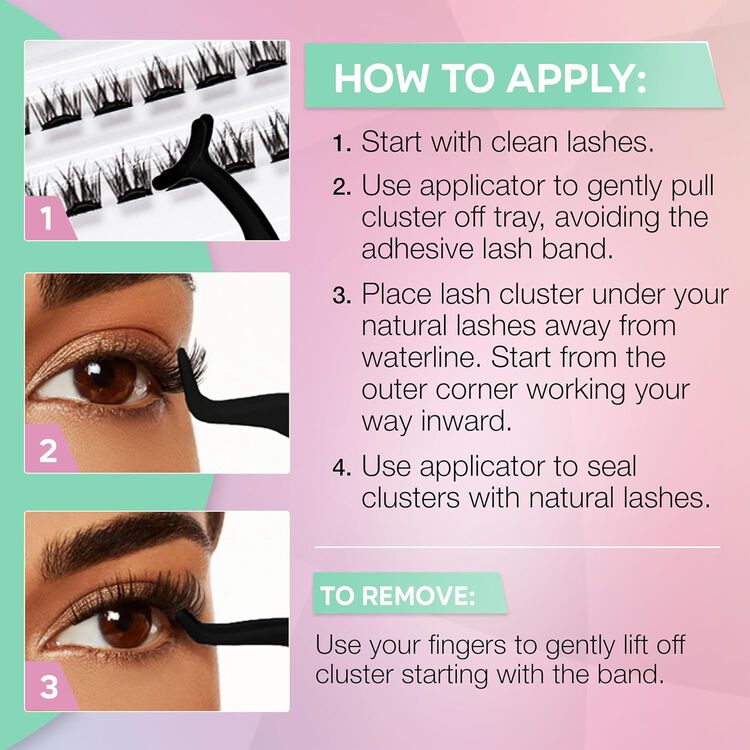 1

2

3

HOW TO APPLY:

1. Start with clean lashes.

2. Use applicator to gently pull cluster off tray, avoiding the adhesive lash band.

3. Place lash cluster under your natural lashes away from waterline. Start from the outer corner working your way inward.

4. Use applicator to seal clusters with natural lashes.

TO REMOVE:

Use your fingers to gently lift off cluster starting with the band.