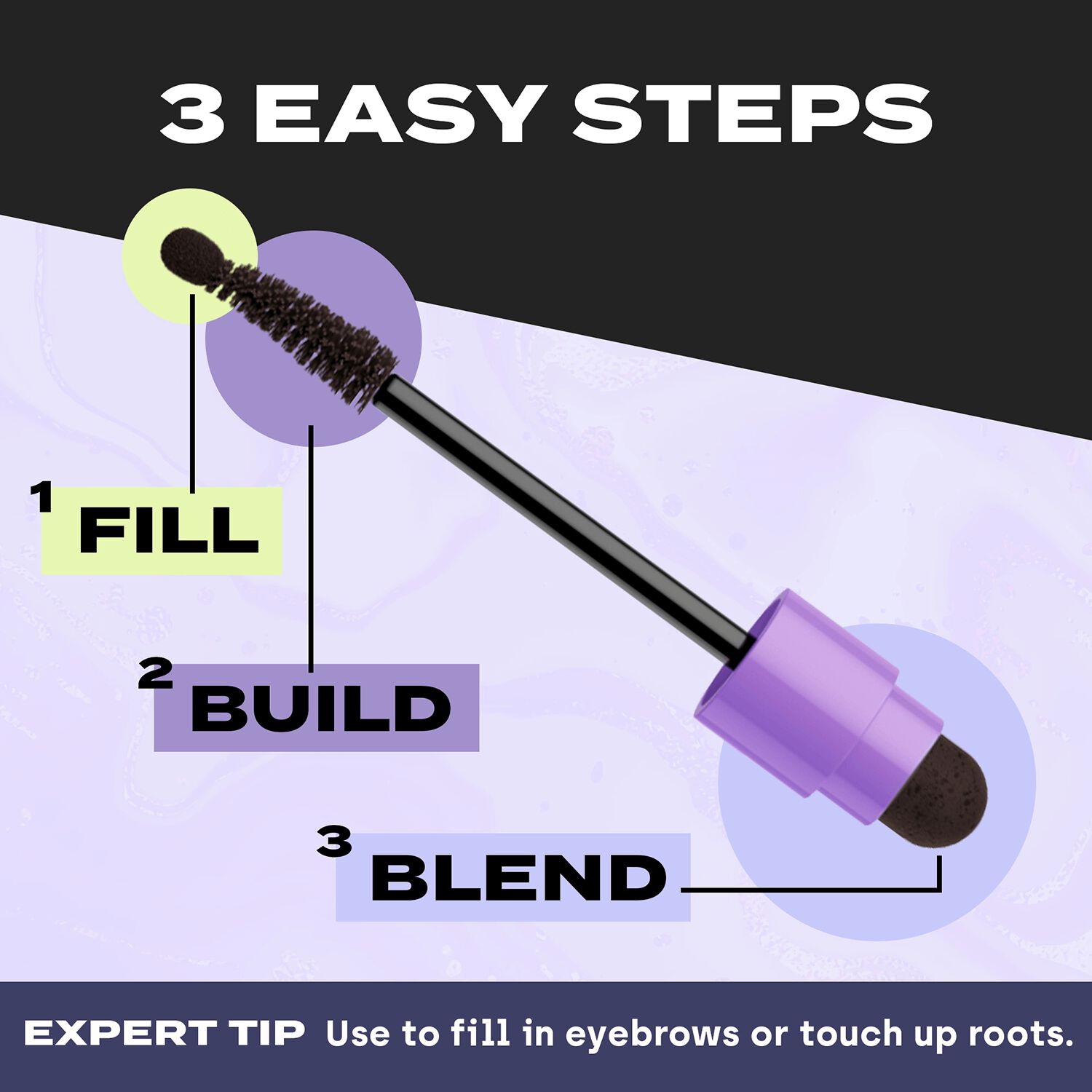 3 EASY STEPS

1 FILL

2 BUILD

3 BLEND

EXPERT TIP Use to fill in eyebrows or touch up roots.