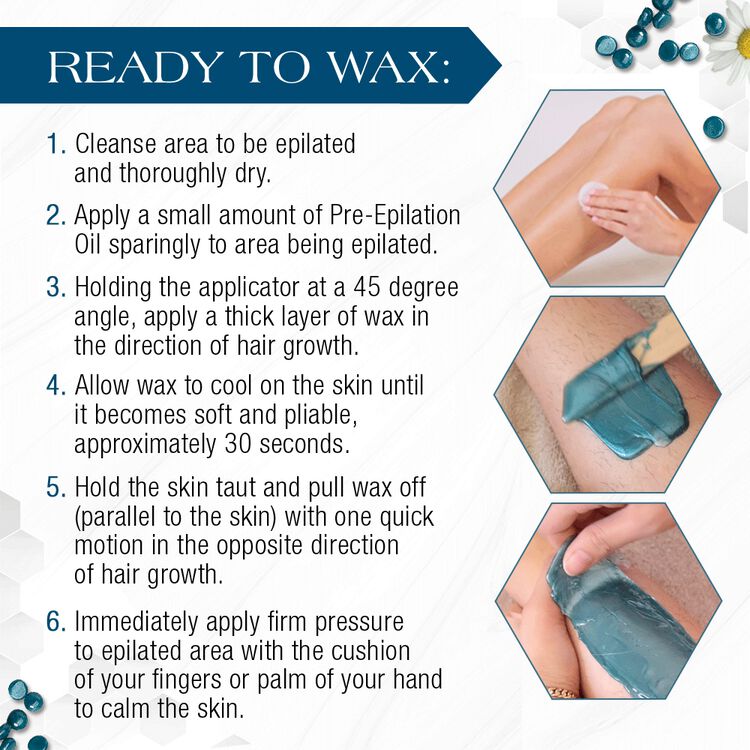 READY TO WAX:

1. Cleanse area to be epilated and thoroughly dry.

2. Apply a small amount of Pre-Epilation Oil sparingly to area being epilated.

3. Holding the applicator at a 45 degree angle, apply a thick layer of wax in the direction of hair growth.

4. Allow wax to cool on the skin until it becomes soft and pliable, approximately 30 seconds.

5. Hold the skin taut and pull wax off (parallel to the skin) with one quick motion in the opposite direction of hair growth.

6. Immediately apply firm pressure to epilated area with the cushion of your fingers or palm of your hand to calm the skin.