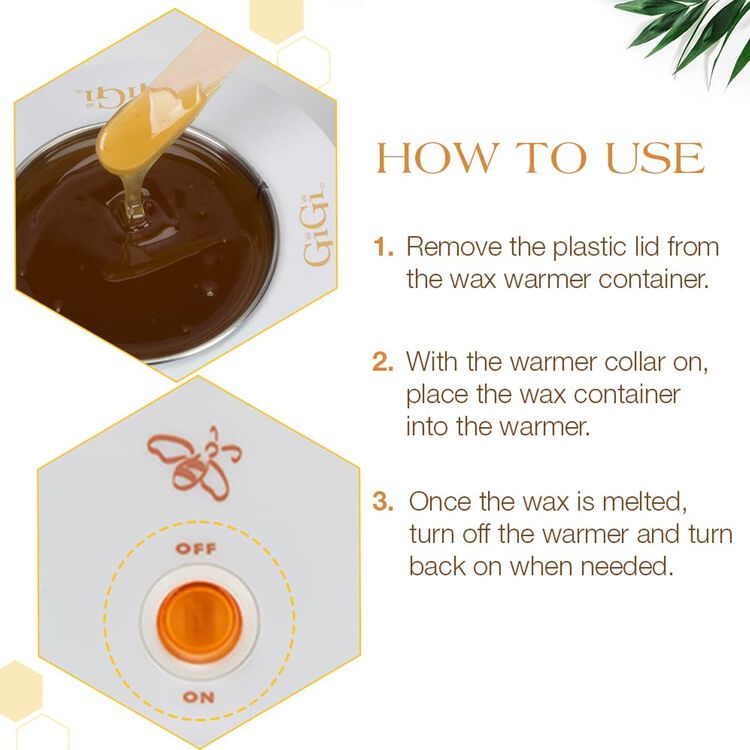 GiGi

GiGi

OFF

ON

HOW TO USE

1. Remove the plastic lid from the wax warmer container.

2. With the warmer collar on, place the wax container into the warmer.

3. Once the wax is melted, turn off the warmer and turn back on when needed.