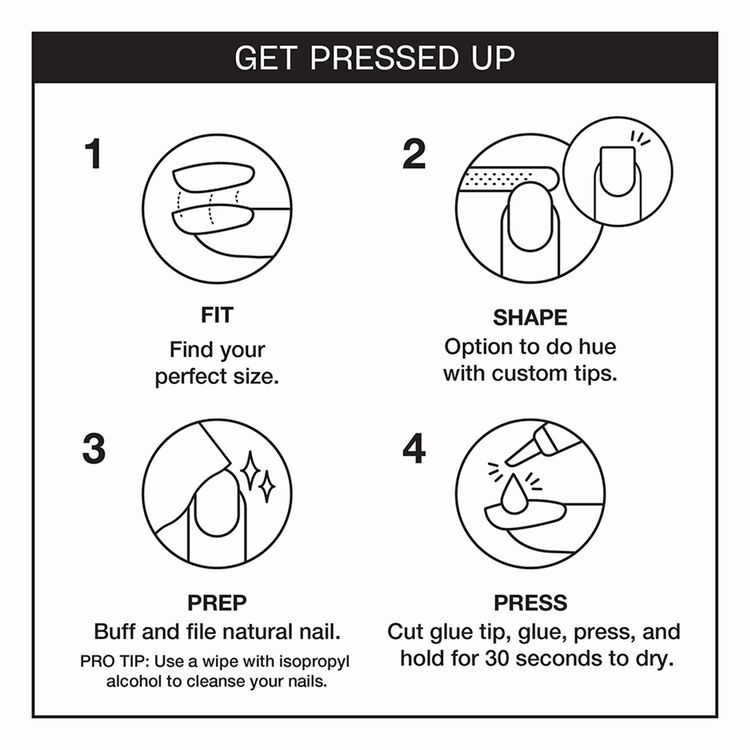 GET PRESSED UP

1

FIT
Find your perfect size.

2

SHAPE
Option to do hue with custom tips.

3

PREP
Buff and file natural nail.
PRO TIP: Use a wipe with isopropyl alcohol to cleanse your nails.

4

PRESS
Cut glue tip, glue, press, and hold for 30 seconds to dry.