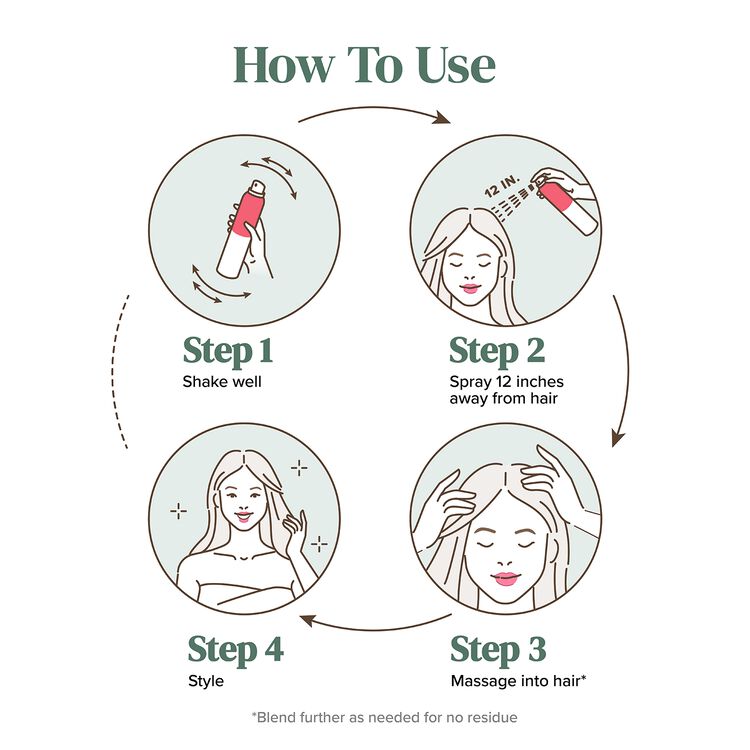 How To Use

Step 1
Shake well

12 IN.

Step 2
Spray 12 inches away from hair

Step 3
Massage into hair*

Step 4
Style

*Blend further as needed for no residue