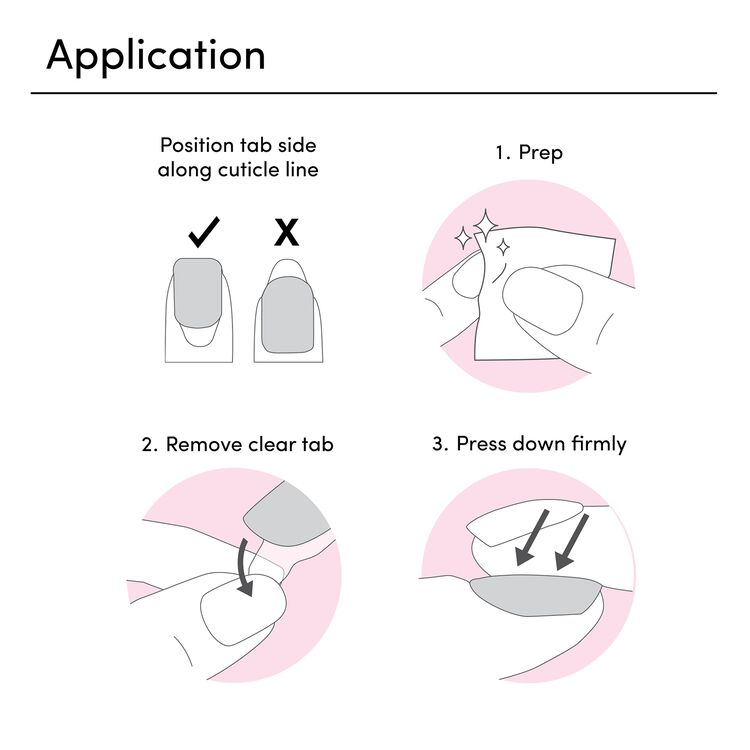 Application

Position tab side along cuticle line

✓ X

1. Prep

2. Remove clear tab

3. Press down firmly