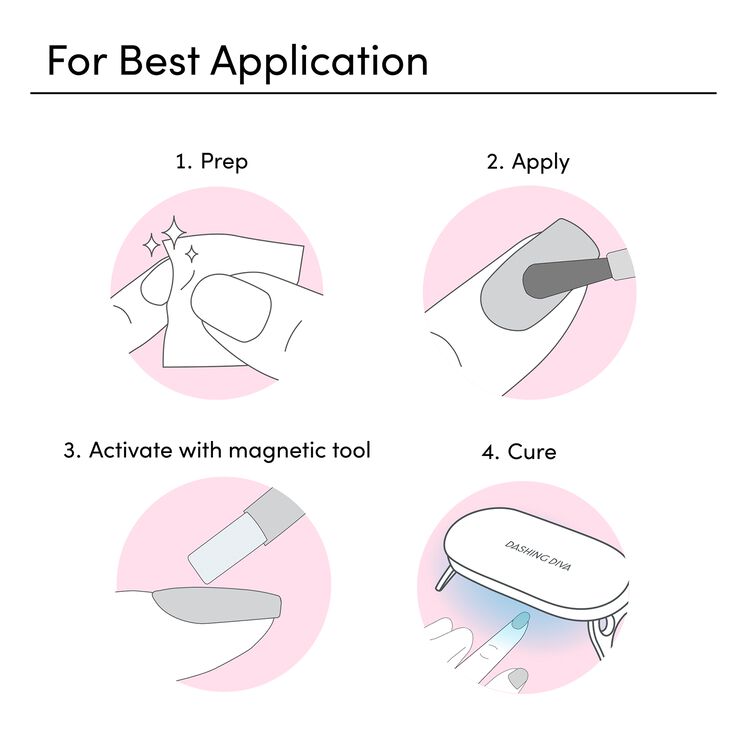 For Best Application

1. Prep

2. Apply

3. Activate with magnetic tool

4. Cure

DASHING DIVA