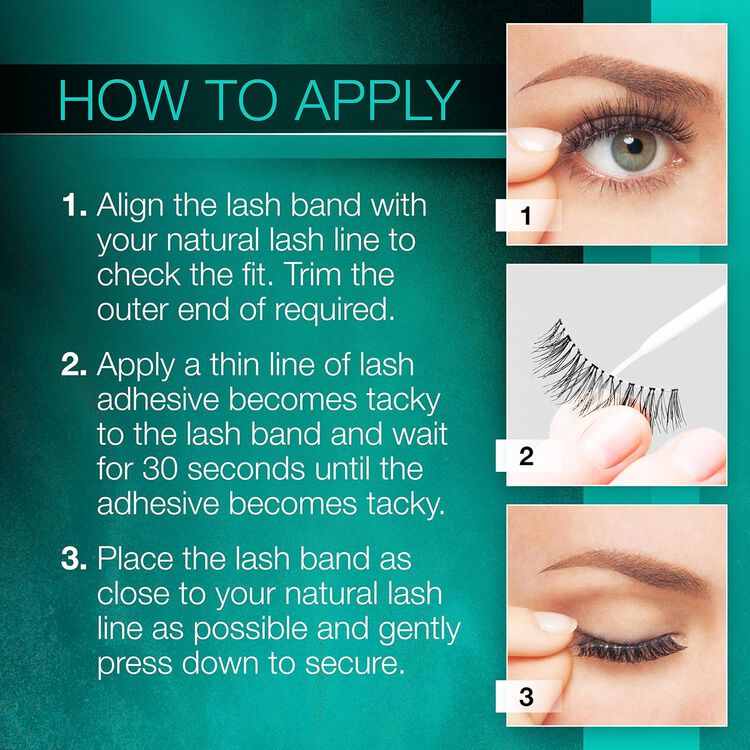 HOW TO APPLY

1. Align the lash band with your natural lash line to check the fit. Trim the outer end of required.

2. Apply a thin line of lash adhesive becomes tacky to the lash band and wait for 30 seconds until the adhesive becomes tacky.

3. Place the lash band as close to your natural lash line as possible and gently press down to secure.

1

2

3