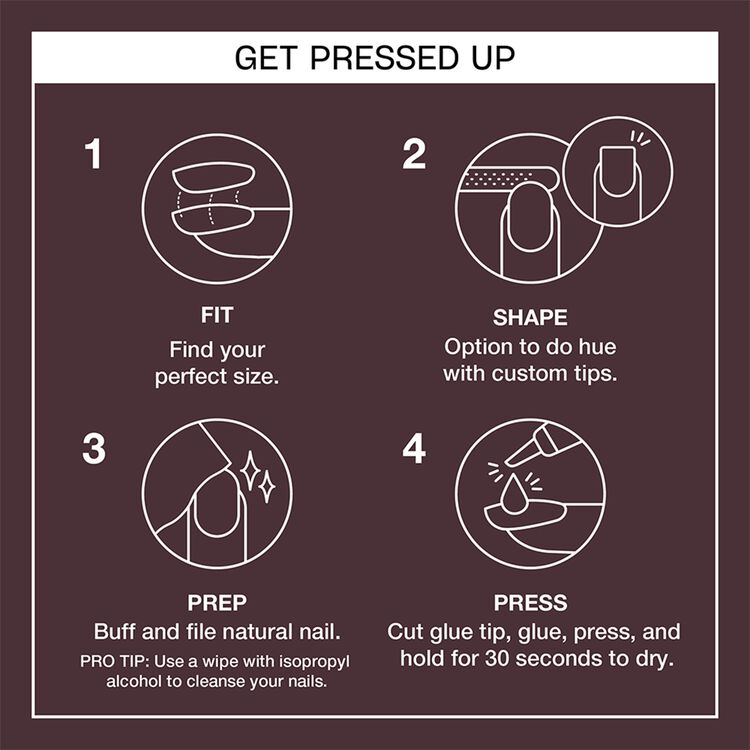 GET PRESSED UP

1

FIT
Find your perfect size.

2

SHAPE
Option to do hue with custom tips.

3

PREP
Buff and file natural nail.
PRO TIP: Use a wipe with isopropyl alcohol to cleanse your nails.

4

PRESS
Cut glue tip, glue, press, and hold for 30 seconds to dry.