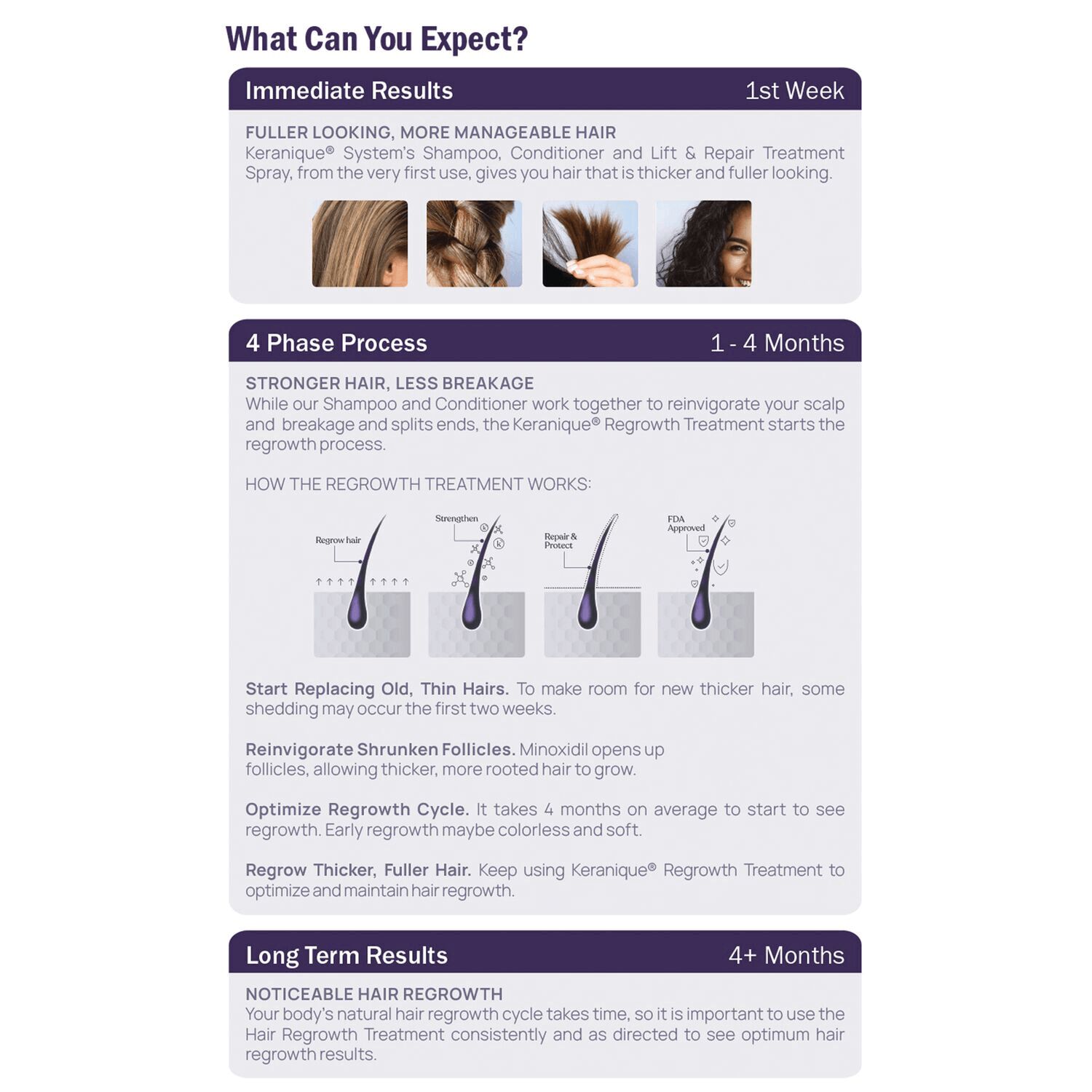 What Can You Expect?

Immediate Results 1st Week

FULLER LOOKING, MORE MANAGEABLE HAIR
Keranique® System's Shampoo, Conditioner and Lift & Repair Treatment Spray, from the very first use, gives you hair that is thicker and fuller looking.

4 Phase Process 1 - 4 Months

STRONGER HAIR, LESS BREAKAGE
While our Shampoo and Conditioner work together to reinvigorate your scalp and breakage and splits ends, the Keranique® Regrowth Treatment starts the regrowth process.

HOW THE REGROWTH TREATMENT WORKS:

Regrow hair

Strengthen

Repair & Protect

FDA Approved

Start Replacing Old, Thin Hairs. To make room for new thicker hair, some shedding may occur the first two weeks.

Reinvigorate Shrunken Follicles. Minoxidil opens up follicles, allowing thicker, more rooted hair to grow.

Optimize Regrowth Cycle. It takes 4 months on average to start to see regrowth. Early regrowth maybe colorless and soft.

Regrow Thicker, Fuller Hair. Keep using Keranique® Regrowth Treatment to optimize and maintain hair regrowth.

Long Term Results 4+ Months

NOTICEABLE HAIR REGROWTH
Your body's natural hair regrowth cycle takes time, so it is important to use the Hair Regrowth Treatment consistently and as directed to see optimum hair regrowth results.