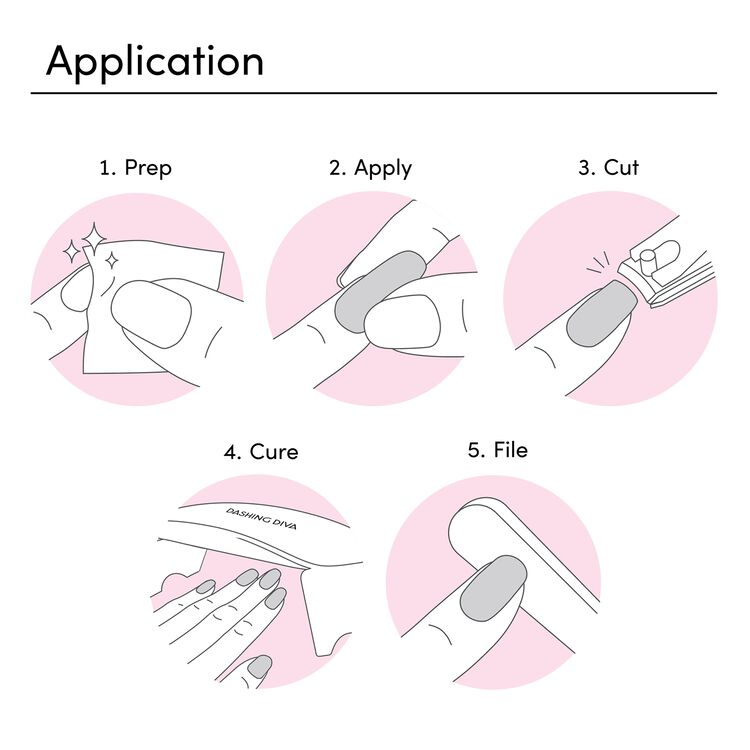 Application

1. Prep

2. Apply

3. Cut

4. Cure

DASHING DIVA

5. File