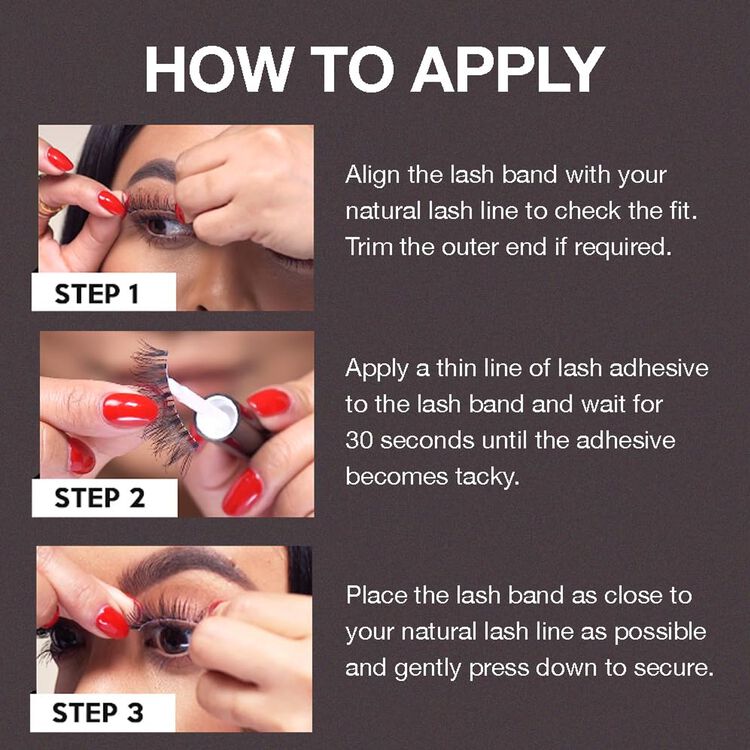 HOW TO APPLY

STEP 1

Align the lash band with your natural lash line to check the fit. Trim the outer end if required.

STEP 2

Apply a thin line of lash adhesive to the lash band and wait for 30 seconds until the adhesive becomes tacky.

STEP 3

Place the lash band as close to your natural lash line as possible and gently press down to secure.