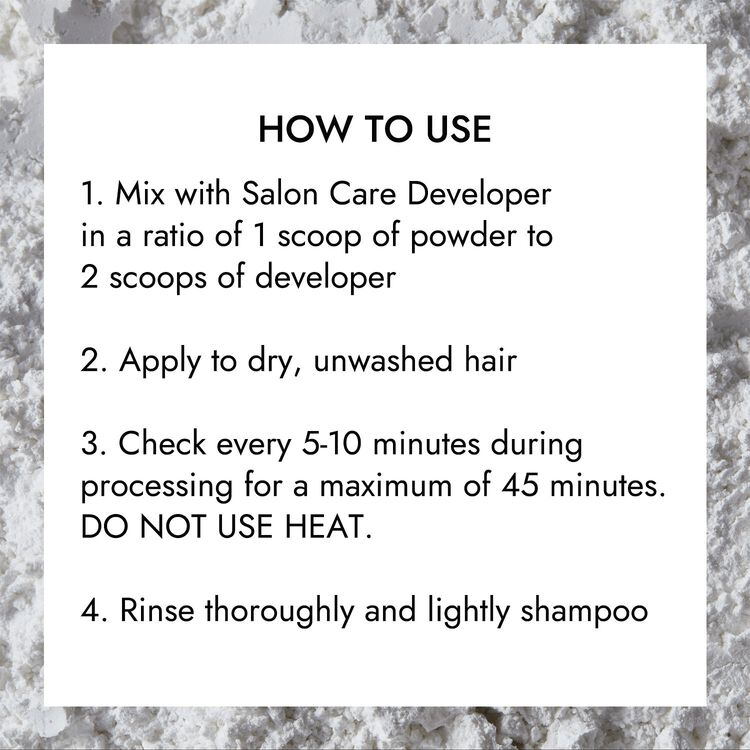 HOW TO USE

1. Mix with Salon Care Developer in a ratio of 1 scoop of powder to 2 scoops of developer

2. Apply to dry, unwashed hair

3. Check every 5-10 minutes during processing for a maximum of 45 minutes. DO NOT USE HEAT.

4. Rinse thoroughly and lightly shampoo