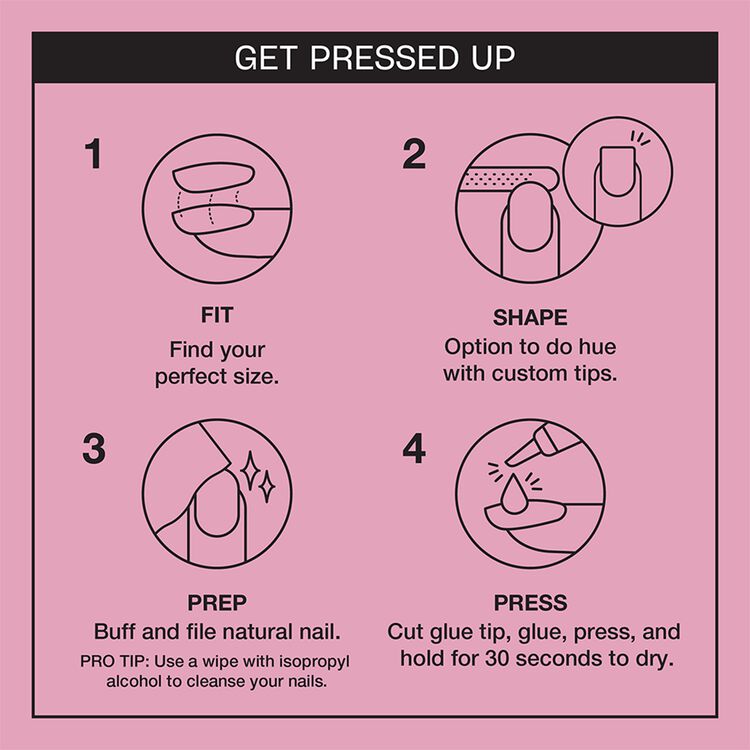 GET PRESSED UP

1

FIT
Find your perfect size.

2

SHAPE
Option to do hue with custom tips.

3

PREP
Buff and file natural nail.
PRO TIP: Use a wipe with isopropyl alcohol to cleanse your nails.

4

PRESS
Cut glue tip, glue, press, and hold for 30 seconds to dry.