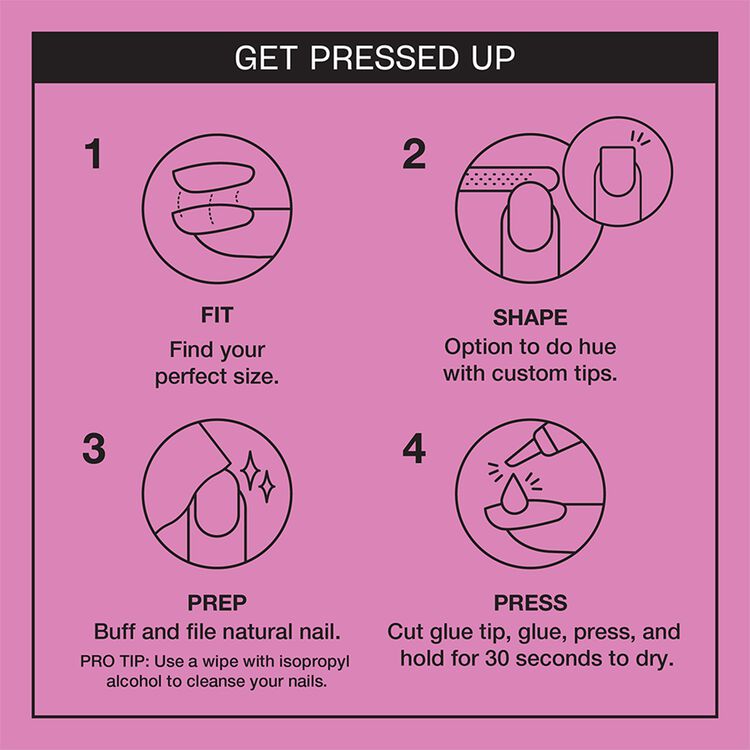 GET PRESSED UP

1

FIT
Find your perfect size.

2

SHAPE
Option to do hue with custom tips.

3

PREP
Buff and file natural nail.
PRO TIP: Use a wipe with isopropyl alcohol to cleanse your nails.

4

PRESS
Cut glue tip, glue, press, and hold for 30 seconds to dry.