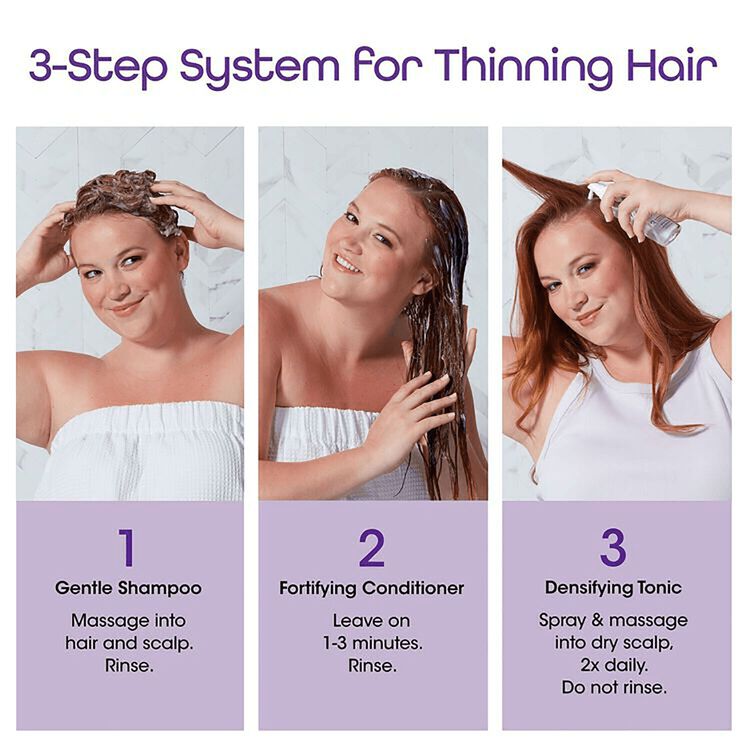 3-Step System for Thinning Hair

1
Gentle Shampoo
Massage into hair and scalp. Rinse.

2
Fortifying Conditioner
Leave on 1-3 minutes. Rinse.

3
Densifying Tonic
Spray & massage into dry scalp, 2x daily. Do not rinse.