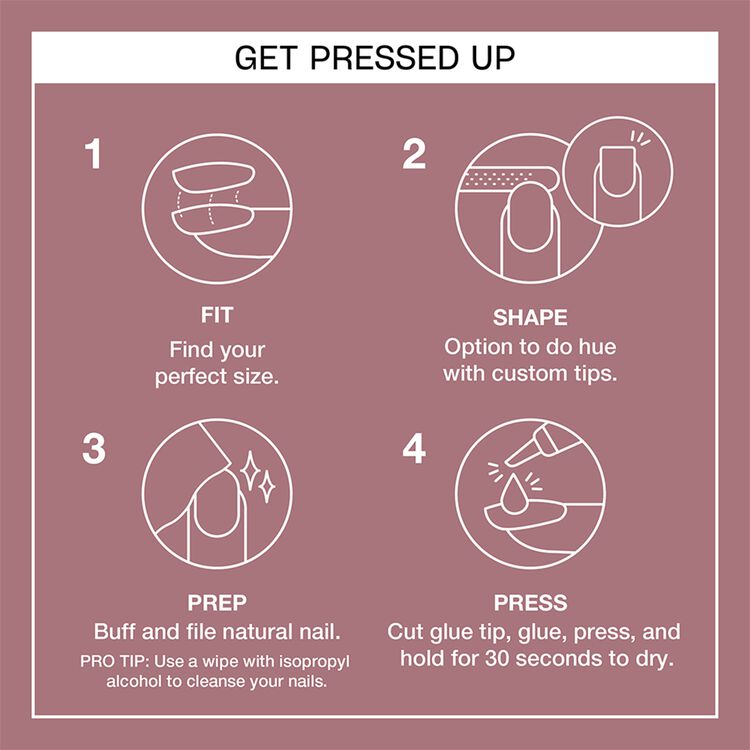 GET PRESSED UP

1

FIT
Find your perfect size.

2

SHAPE
Option to do hue with custom tips.

3

PREP
Buff and file natural nail.
PRO TIP: Use a wipe with isopropyl alcohol to cleanse your nails.

4

PRESS
Cut glue tip, glue, press, and hold for 30 seconds to dry.