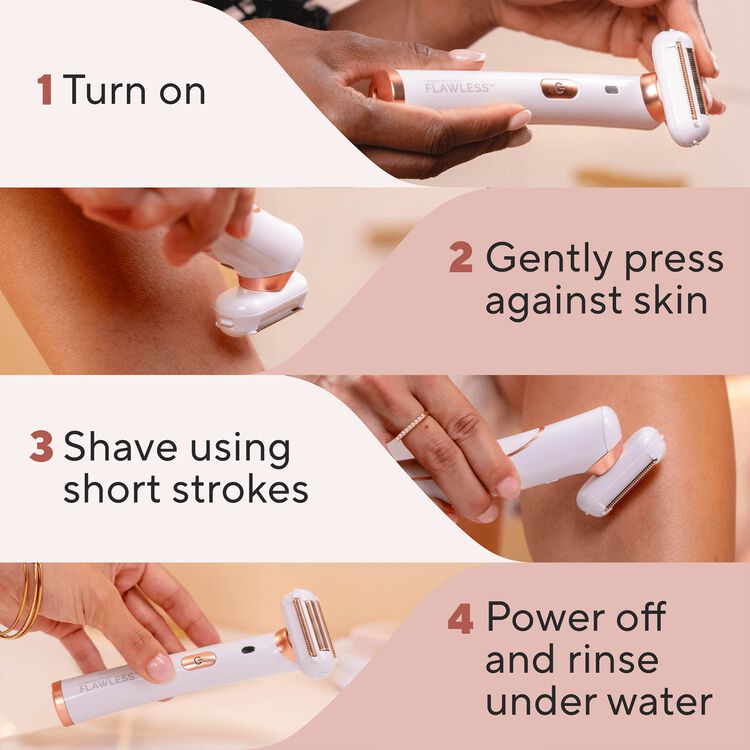 1 Turn on

FLAWLESS

2 Gently press against skin

3 Shave using short strokes

FLAWLESS

4 Power off and rinse under water