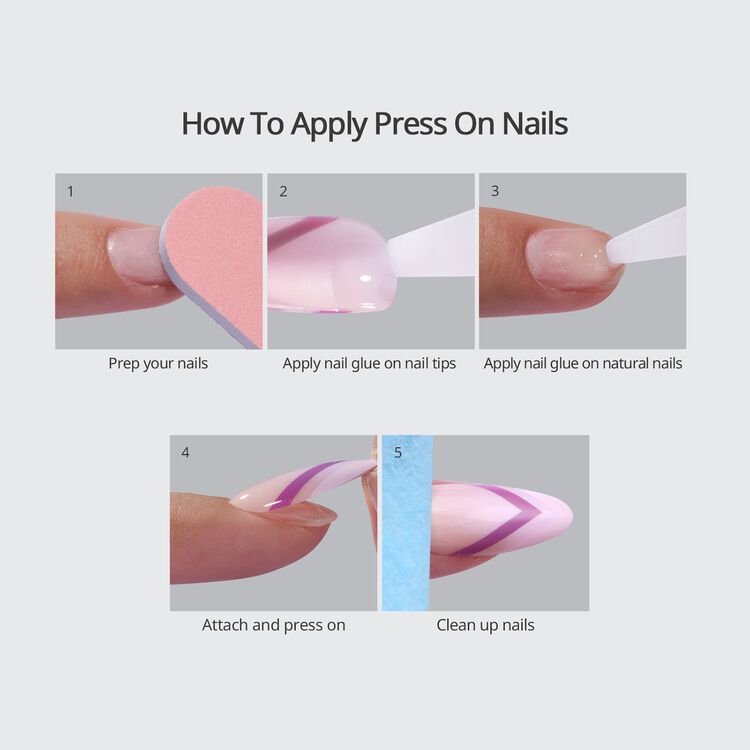 How To Apply Press On Nails

1

Prep your nails

2

Apply nail glue on nail tips

3

Apply nail glue on natural nails

4

Attach and press on

5

Clean up nails