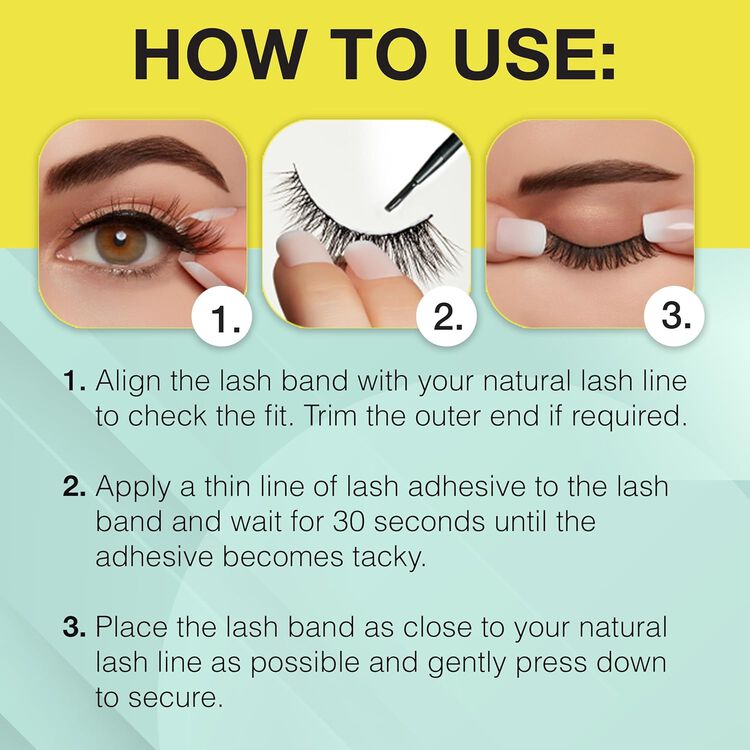 HOW TO USE:

1.

2.

3.

1. Align the lash band with your natural lash line to check the fit. Trim the outer end if required.

2. Apply a thin line of lash adhesive to the lash band and wait for 30 seconds until the adhesive becomes tacky.

3. Place the lash band as close to your natural lash line as possible and gently press down to secure.