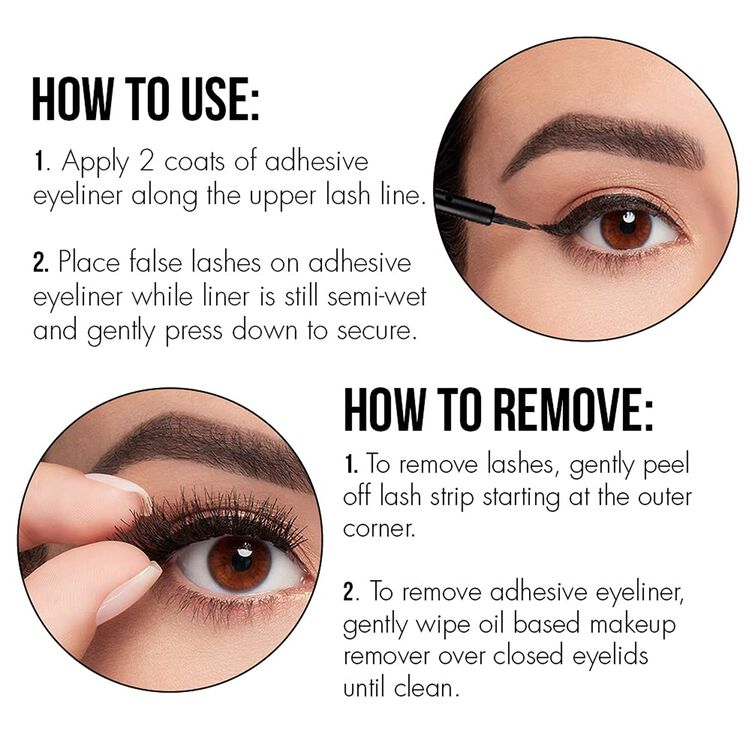 HOW TO USE:

1. Apply 2 coats of adhesive eyeliner along the upper lash line.

2. Place false lashes on adhesive eyeliner while liner is still semi-wet and gently press down to secure.

HOW TO REMOVE:

1. To remove lashes, gently peel off lash strip starting at the outer corner.

2. To remove adhesive eyeliner, gently wipe oil based makeup remover over closed eyelids until clean.