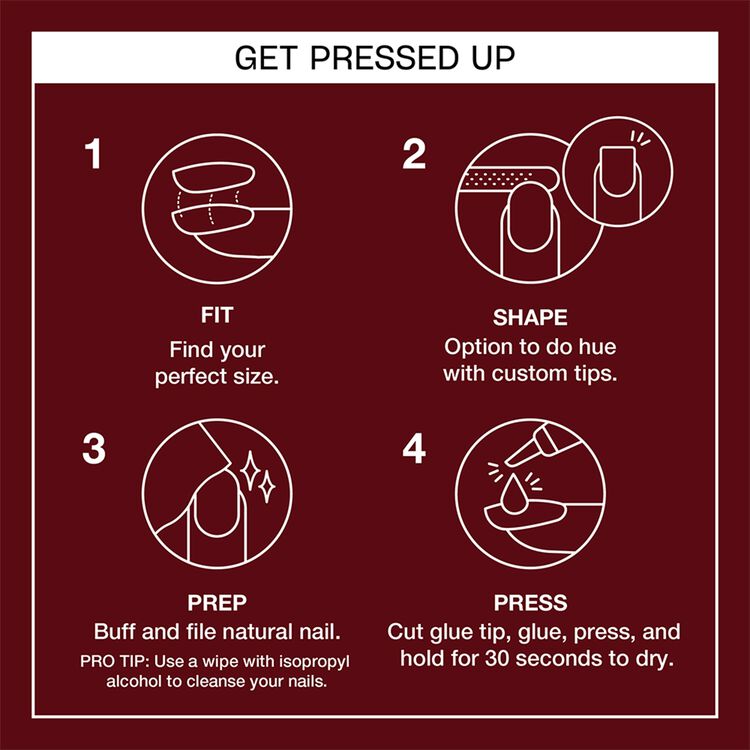 GET PRESSED UP

1

FIT
Find your perfect size.

2

SHAPE
Option to do hue with custom tips.

3

PREP
Buff and file natural nail.
PRO TIP: Use a wipe with isopropyl alcohol to cleanse your nails.

4

PRESS
Cut glue tip, glue, press, and hold for 30 seconds to dry.