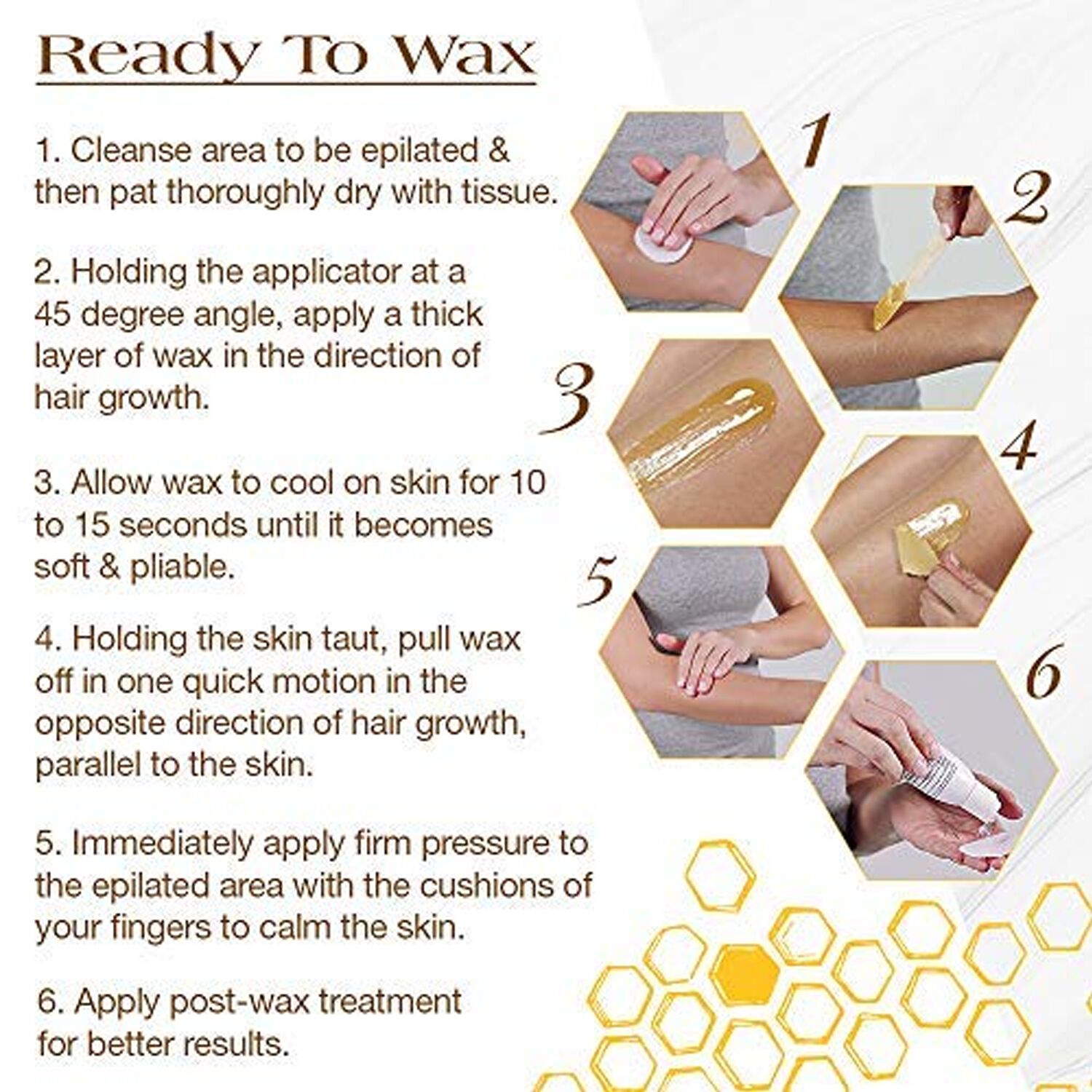 Ready To Wax

1. Cleanse area to be epilated & then pat thoroughly dry with tissue.

2. Holding the applicator at a 45 degree angle, apply a thick layer of wax in the direction of hair growth.

3. Allow wax to cool on skin for 10 to 15 seconds until it becomes soft & pliable.

4. Holding the skin taut, pull wax off in one quick motion in the opposite direction of hair growth, parallel to the skin.

5. Immediately apply firm pressure to the epilated area with the cushions of your fingers to calm the skin.

6. Apply post-wax treatment for better results.

1

2

3

4

5

6