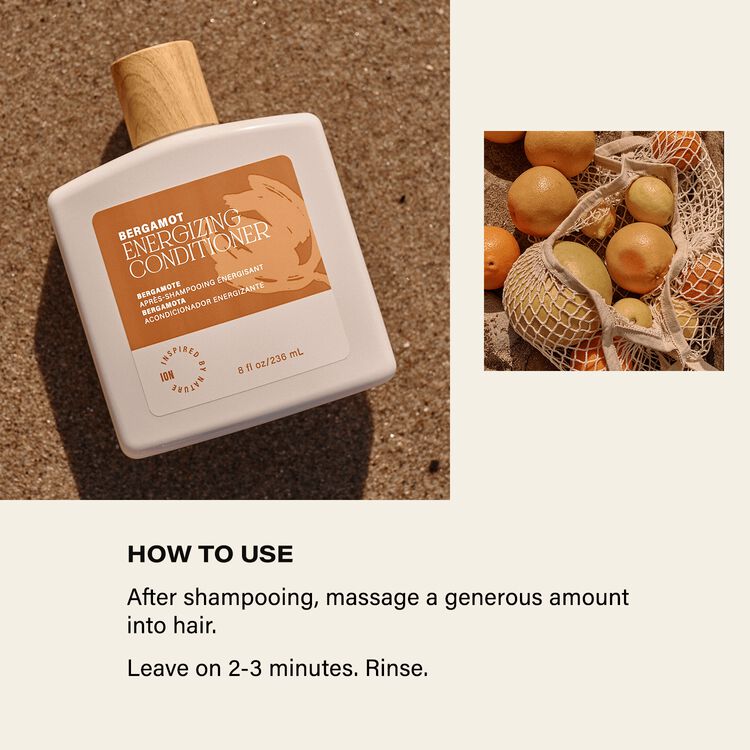 BERGAMOT
ENERGIZING
CONDITIONER

BERGAMOTE
APRÈS-SHAMPOOING ÉNERGISANT
BERGAMOTA
ACONDICIONADOR ENERGIZANTE

INSPIRED BY NATURE
ION

8 fl oz/236 mL

HOW TO USE

After shampooing, massage a generous amount into hair.

Leave on 2-3 minutes. Rinse.