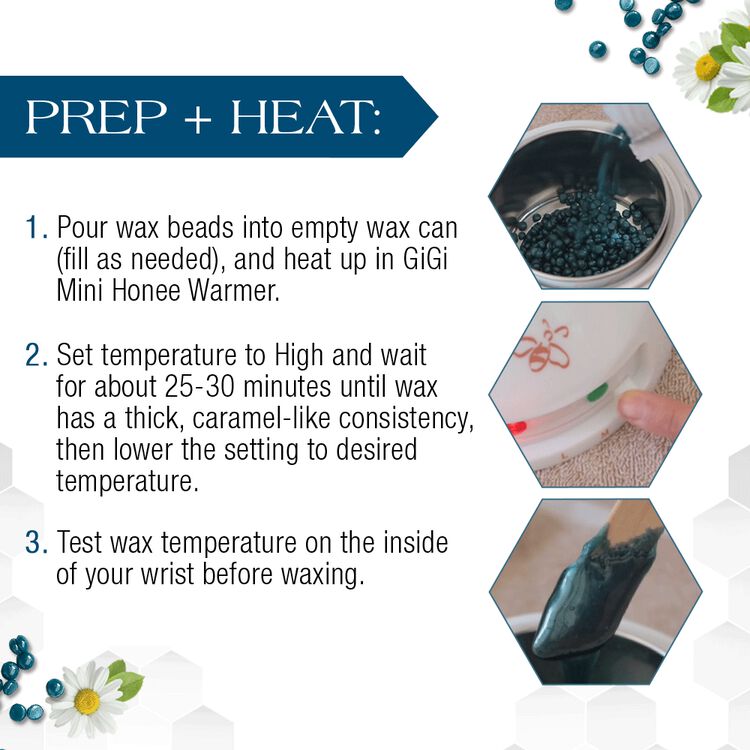 PREP + HEAT:

1. Pour wax beads into empty wax can (fill as needed), and heat up in GiGi Mini Honee Warmer.

2. Set temperature to High and wait for about 25-30 minutes until wax has a thick, caramel-like consistency, then lower the setting to desired temperature.

3. Test wax temperature on the inside of your wrist before waxing.