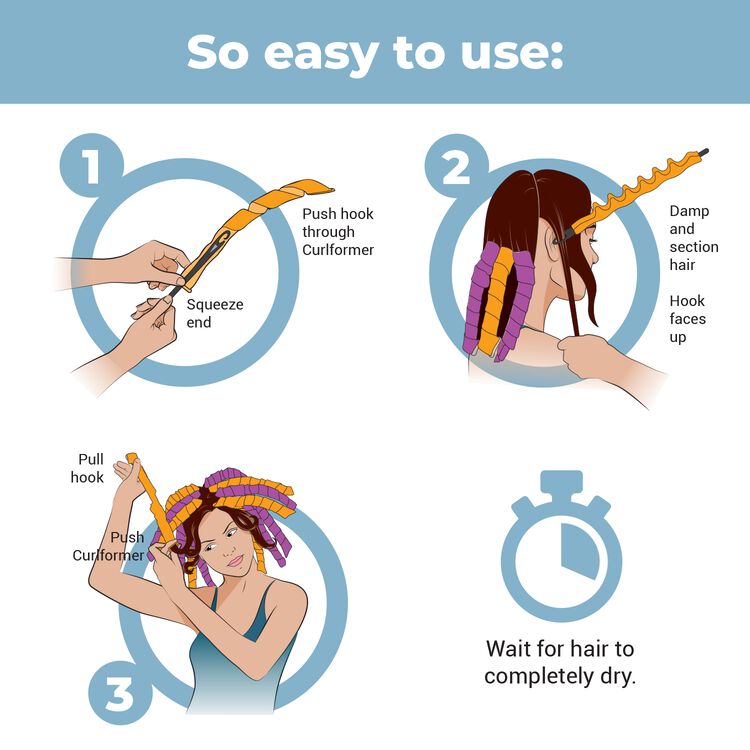 So easy to use:

1

Push hook through Curlformer

Squeeze end

2

Damp and section hair

Hook faces up

Pull hook

Push Curlformer

3

Wait for hair to completely dry.