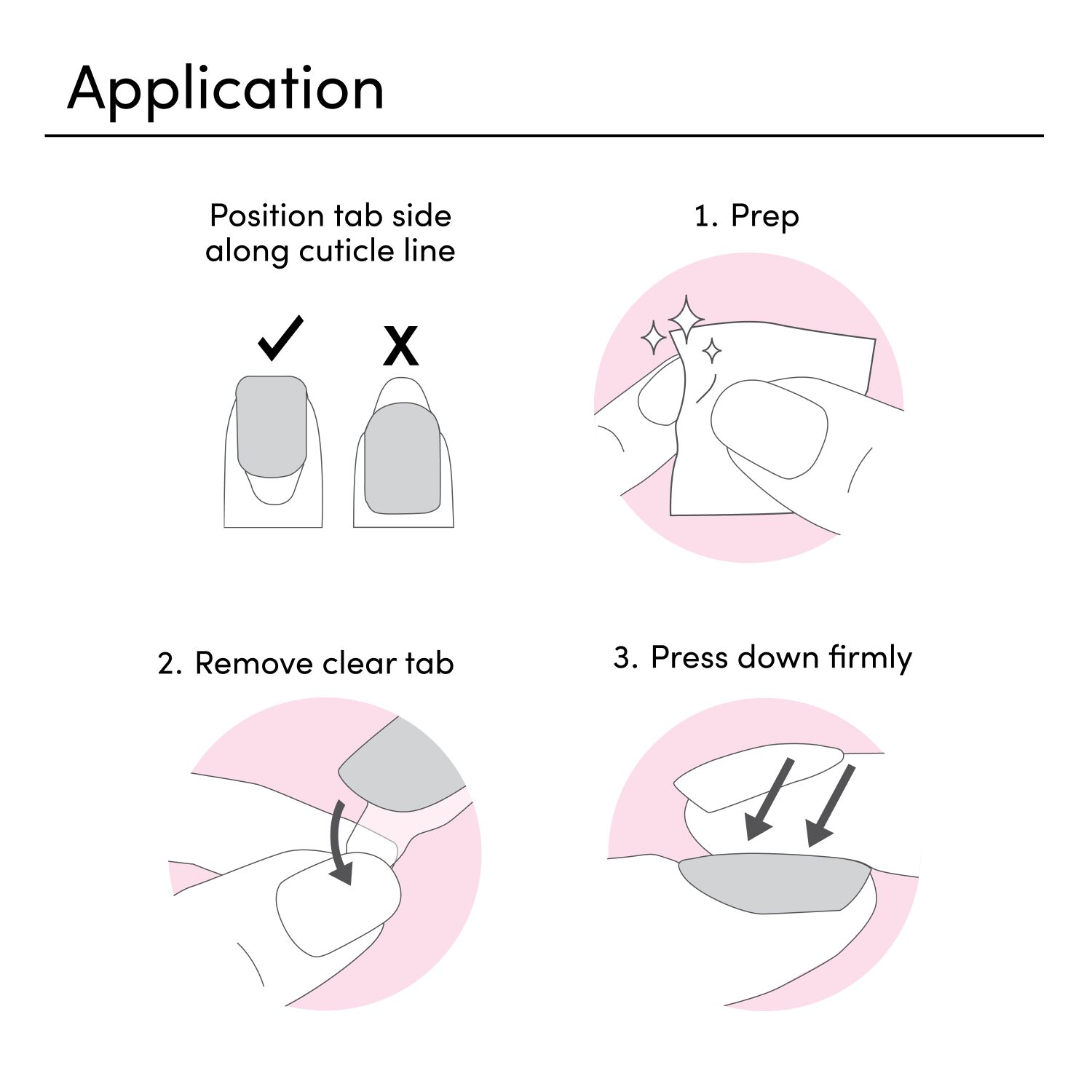 Application

Position tab side along cuticle line

✓ X

1. Prep

2. Remove clear tab

3. Press down firmly