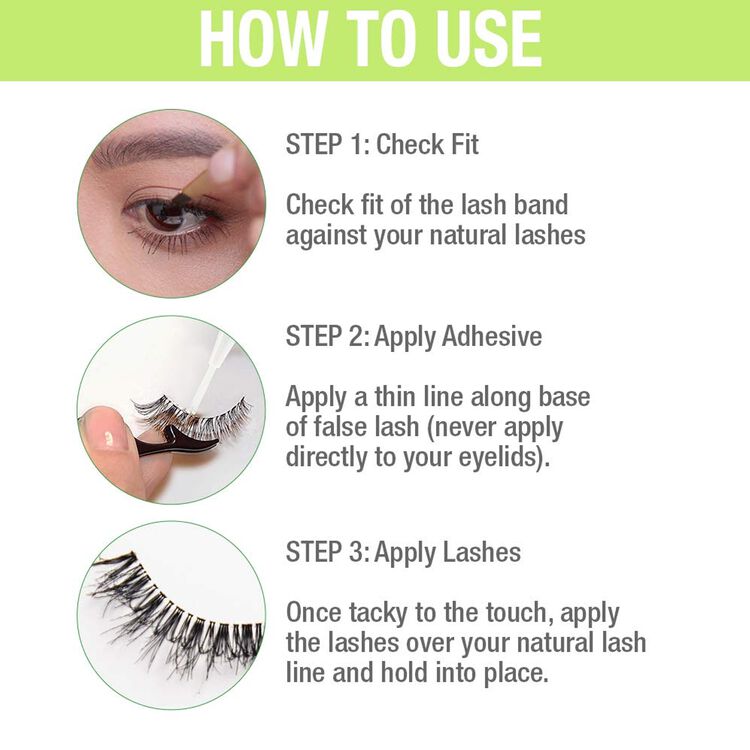 HOW TO USE

STEP 1: Check Fit

Check fit of the lash band against your natural lashes

STEP 2: Apply Adhesive

Apply a thin line along base of false lash (never apply directly to your eyelids).

STEP 3: Apply Lashes

Once tacky to the touch, apply the lashes over your natural lash line and hold into place.