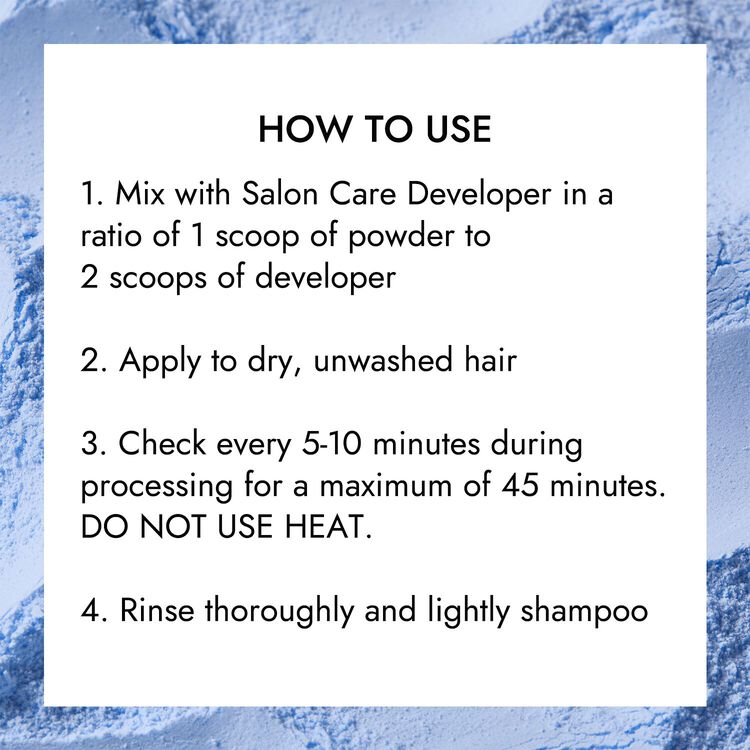 HOW TO USE

1. Mix with Salon Care Developer in a ratio of 1 scoop of powder to 2 scoops of developer

2. Apply to dry, unwashed hair

3. Check every 5-10 minutes during processing for a maximum of 45 minutes. DO NOT USE HEAT.

4. Rinse thoroughly and lightly shampoo