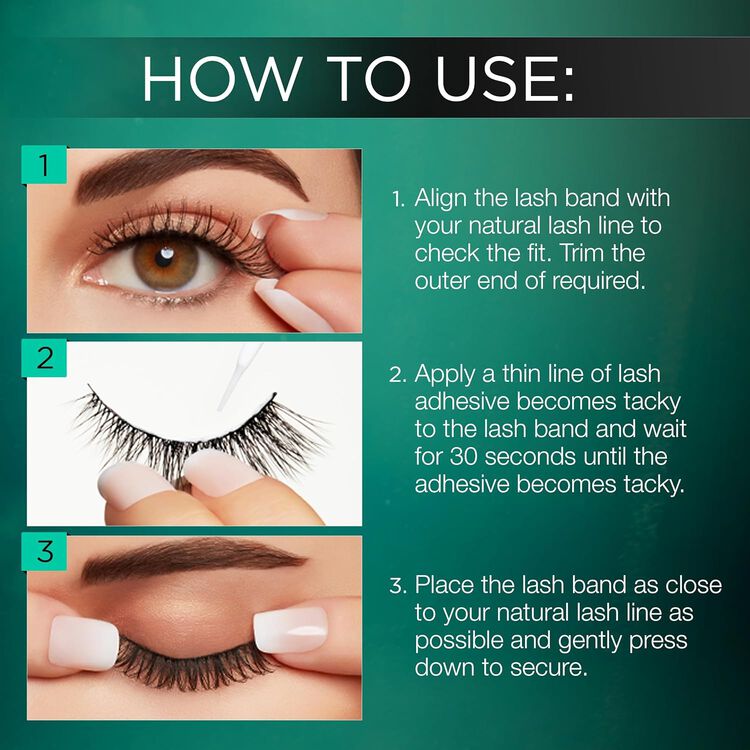 HOW TO USE:

1

1. Align the lash band with your natural lash line to check the fit. Trim the outer end of required.

2

2. Apply a thin line of lash adhesive becomes tacky to the lash band and wait for 30 seconds until the adhesive becomes tacky.

3

3. Place the lash band as close to your natural lash line as possible and gently press down to secure.