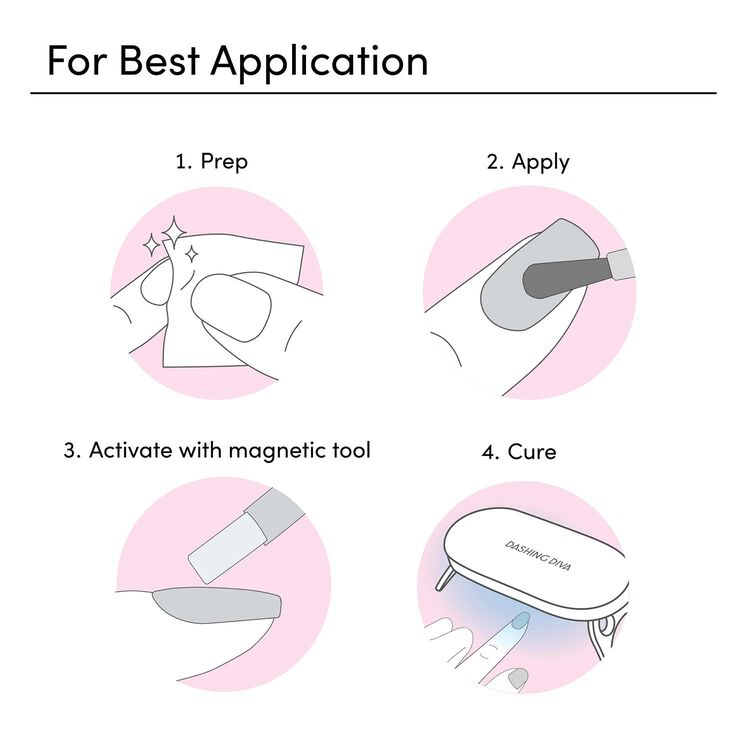 For Best Application

1. Prep

2. Apply

3. Activate with magnetic tool

4. Cure

DASHING DIVA