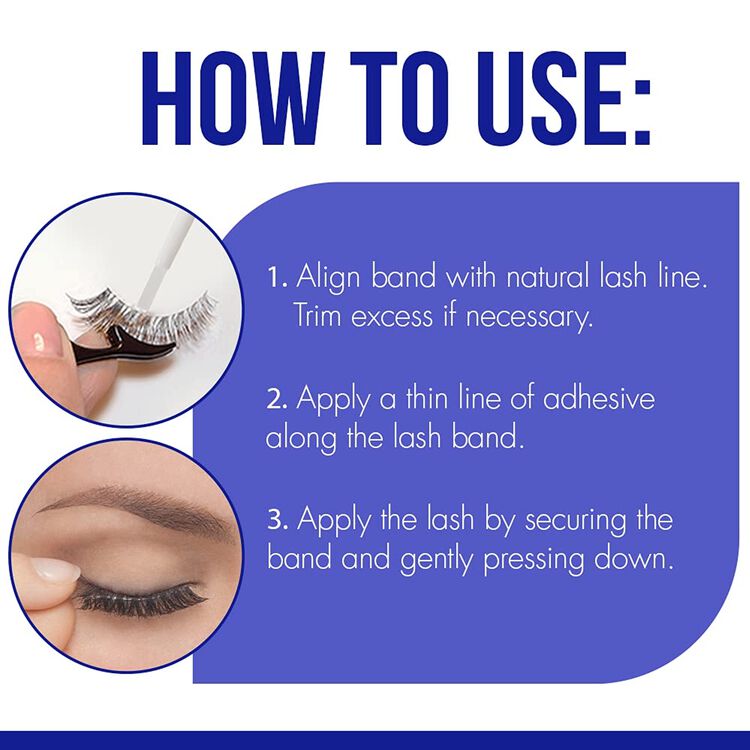 HOW TO USE:

1. Align band with natural lash line. Trim excess if necessary.

2. Apply a thin line of adhesive along the lash band.

3. Apply the lash by securing the band and gently pressing down.