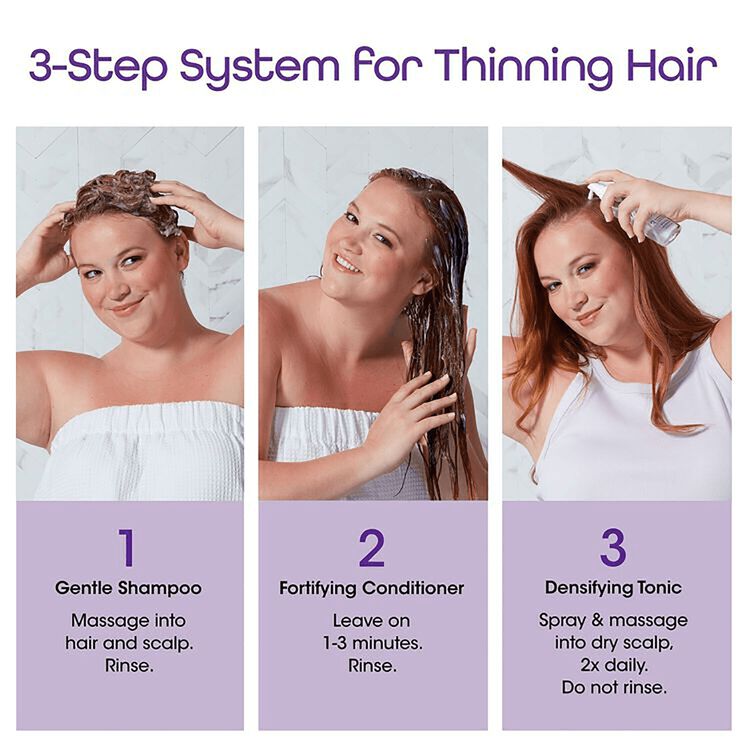 3-Step System for Thinning Hair

1
Gentle Shampoo
Massage into hair and scalp. Rinse.

2
Fortifying Conditioner
Leave on 1-3 minutes. Rinse.

3
Densifying Tonic
Spray & massage into dry scalp, 2x daily. Do not rinse.