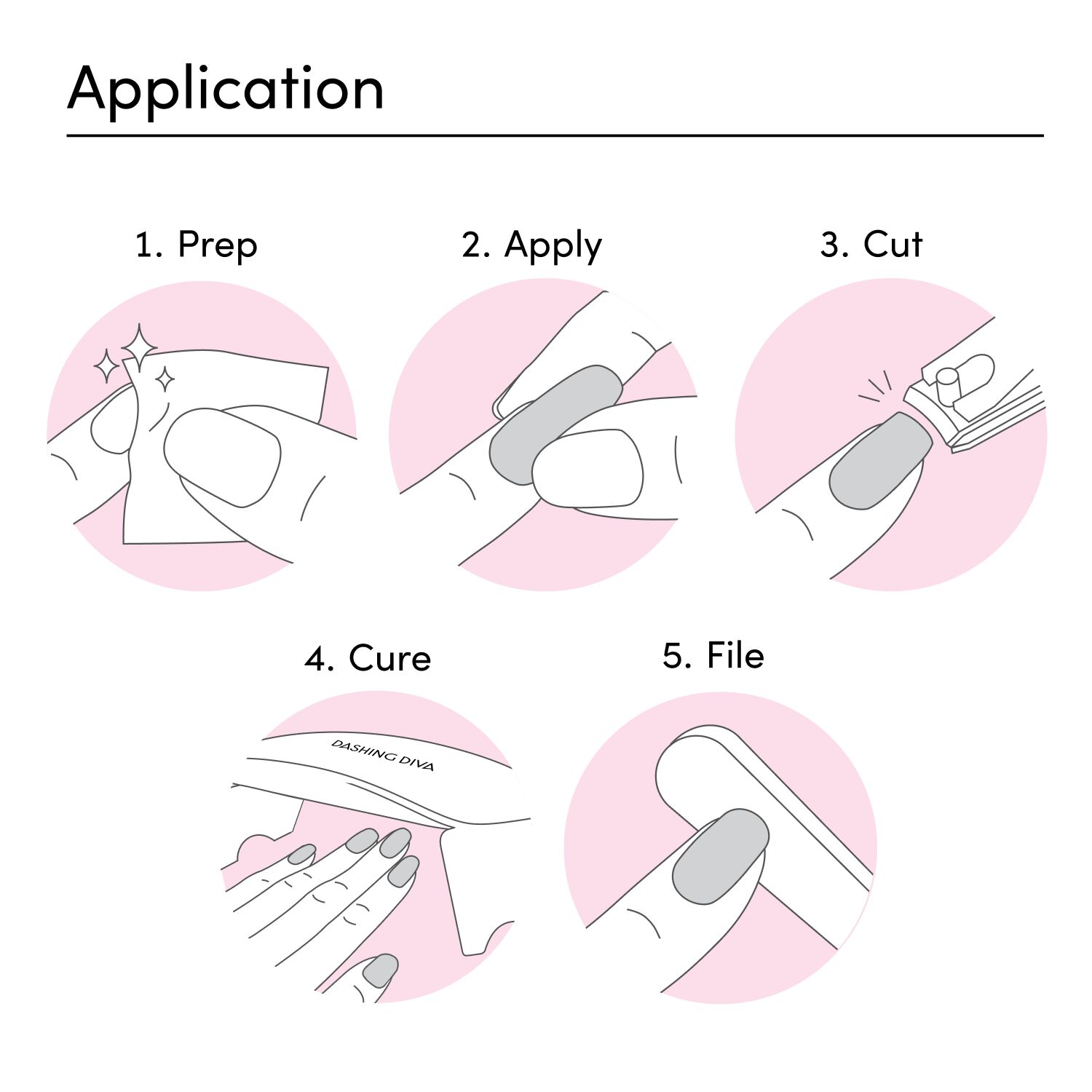 Application

1. Prep

2. Apply

3. Cut

4. Cure

DASHING DIVA

5. File