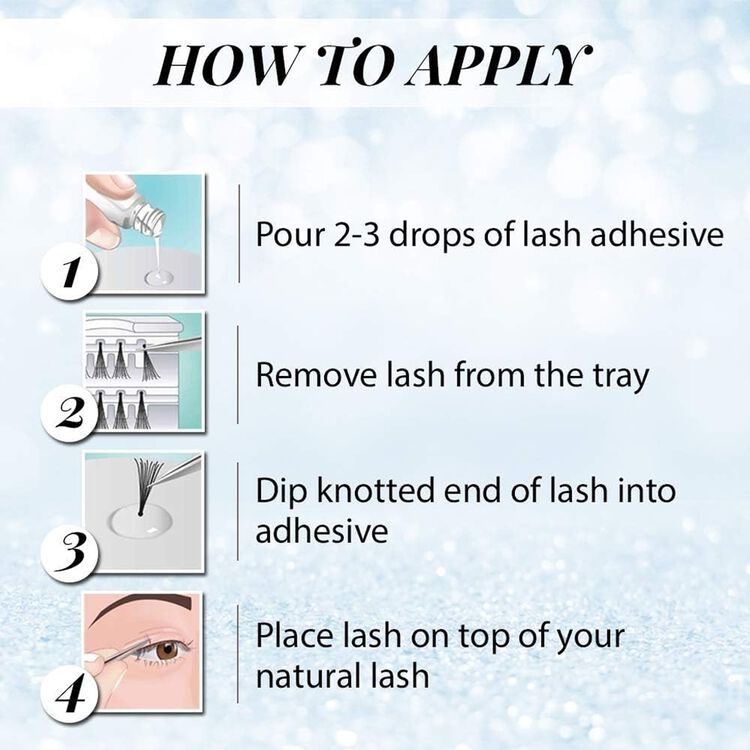 HOW TO APPLY

1
Pour 2-3 drops of lash adhesive

2
Remove lash from the tray

3
Dip knotted end of lash into adhesive

4
Place lash on top of your natural lash