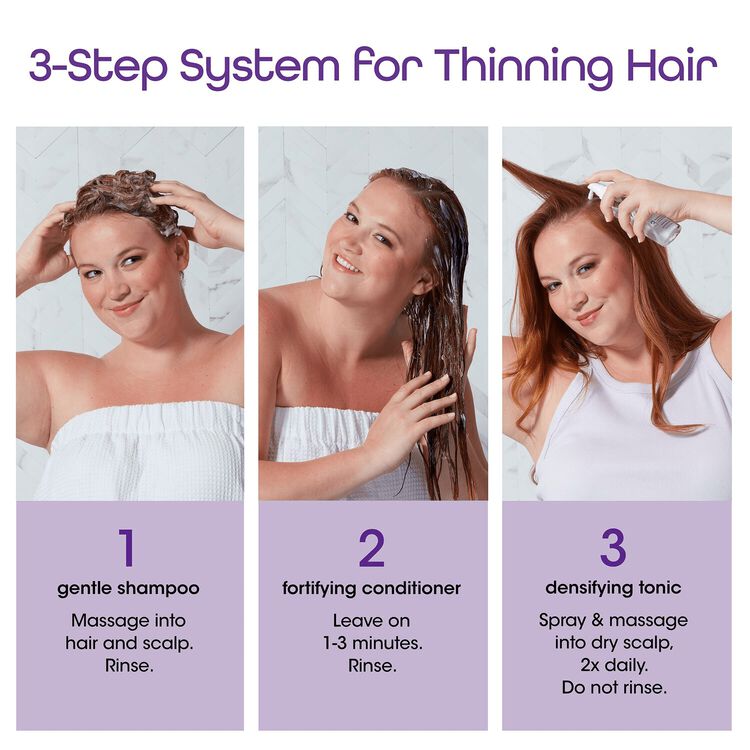 3-Step System for Thinning Hair

1
gentle shampoo
Massage into hair and scalp. Rinse.

2
fortifying conditioner
Leave on 1-3 minutes. Rinse.

3
densifying tonic
Spray & massage into dry scalp, 2x daily. Do not rinse.