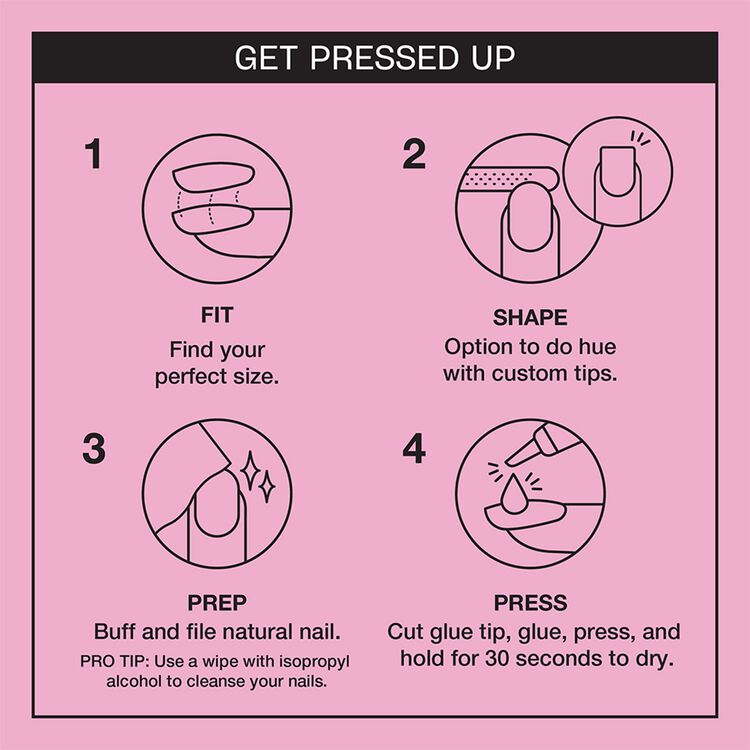 GET PRESSED UP

1

FIT
Find your perfect size.

2

SHAPE
Option to do hue with custom tips.

3

PREP
Buff and file natural nail.
PRO TIP: Use a wipe with isopropyl alcohol to cleanse your nails.

4

PRESS
Cut glue tip, glue, press, and hold for 30 seconds to dry.