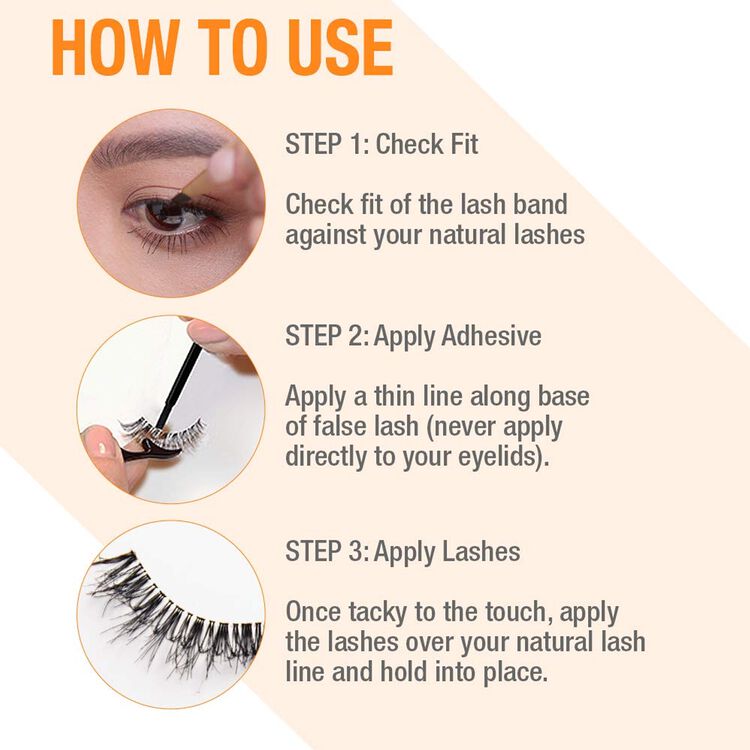 HOW TO USE

STEP 1: Check Fit

Check fit of the lash band against your natural lashes

STEP 2: Apply Adhesive

Apply a thin line along base of false lash (never apply directly to your eyelids).

STEP 3: Apply Lashes

Once tacky to the touch, apply the lashes over your natural lash line and hold into place.