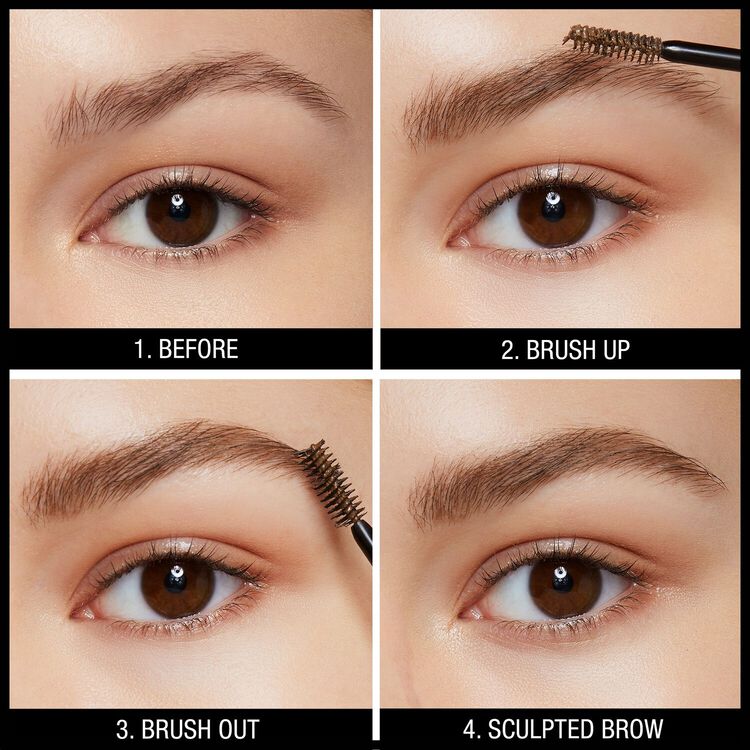 1. BEFORE

2. BRUSH UP

3. BRUSH OUT

4. SCULPTED BROW