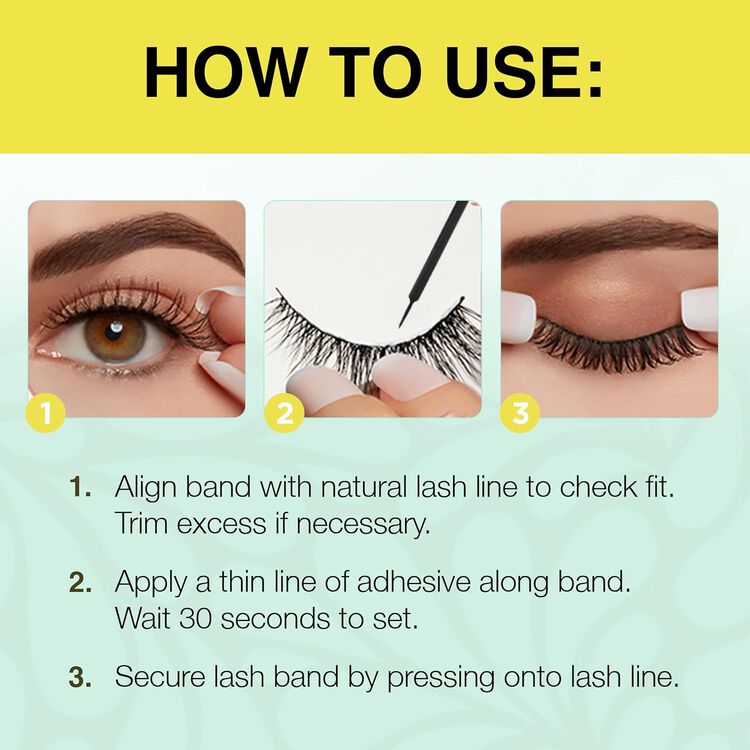 HOW TO USE:

1

2

3

1. Align band with natural lash line to check fit. Trim excess if necessary.

2. Apply a thin line of adhesive along band. Wait 30 seconds to set.

3. Secure lash band by pressing onto lash line.