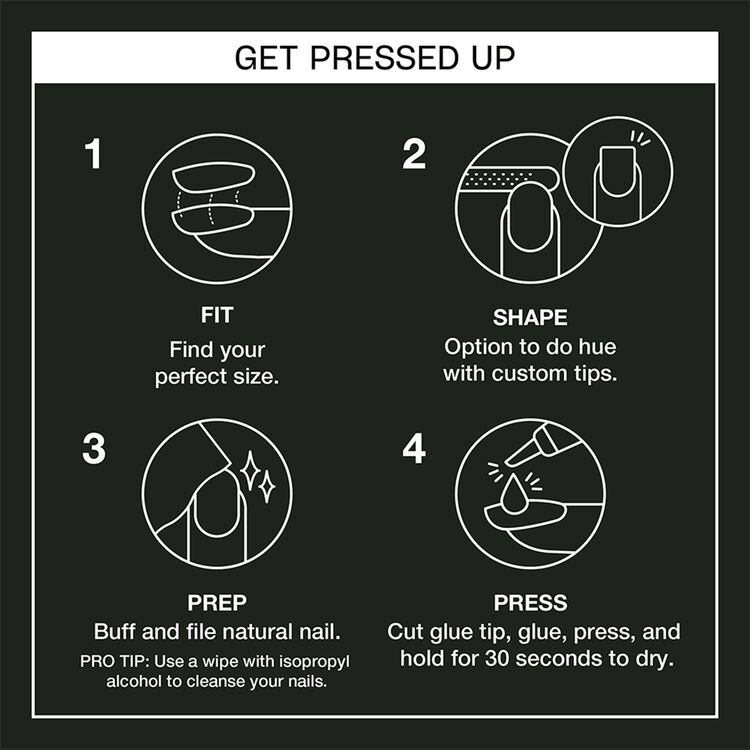 GET PRESSED UP

1

FIT
Find your perfect size.

2

SHAPE
Option to do hue with custom tips.

3

PREP
Buff and file natural nail.
PRO TIP: Use a wipe with isopropyl alcohol to cleanse your nails.

4

PRESS
Cut glue tip, glue, press, and hold for 30 seconds to dry.